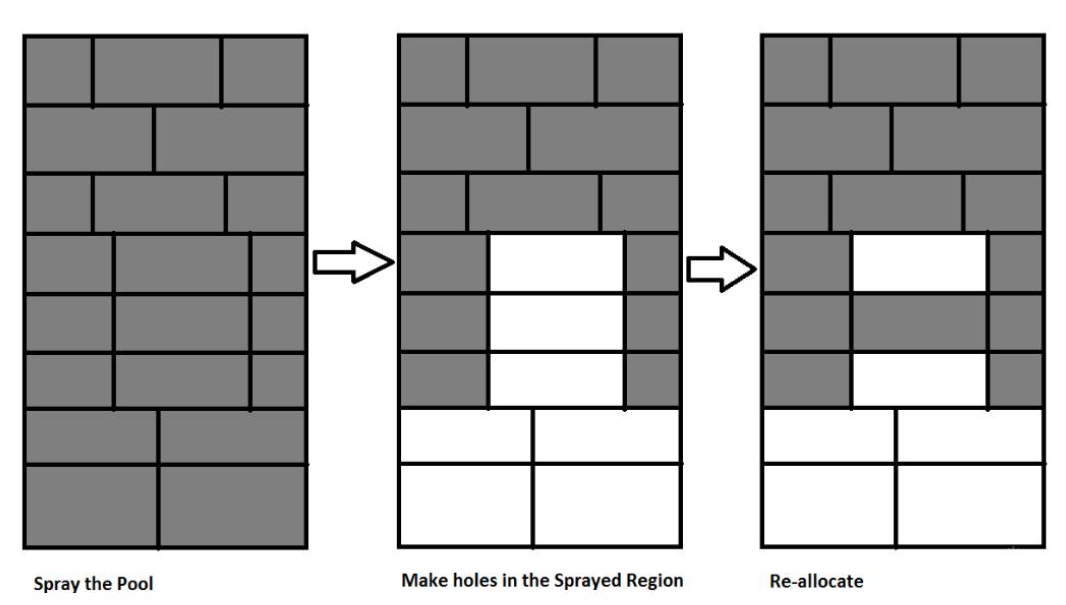 Spray the Pool

Make holes in the Sprayed Region

Re-allocate